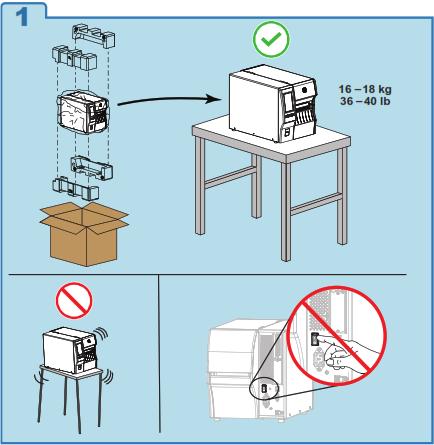 1

16 – 18 kg
36 – 40 lb