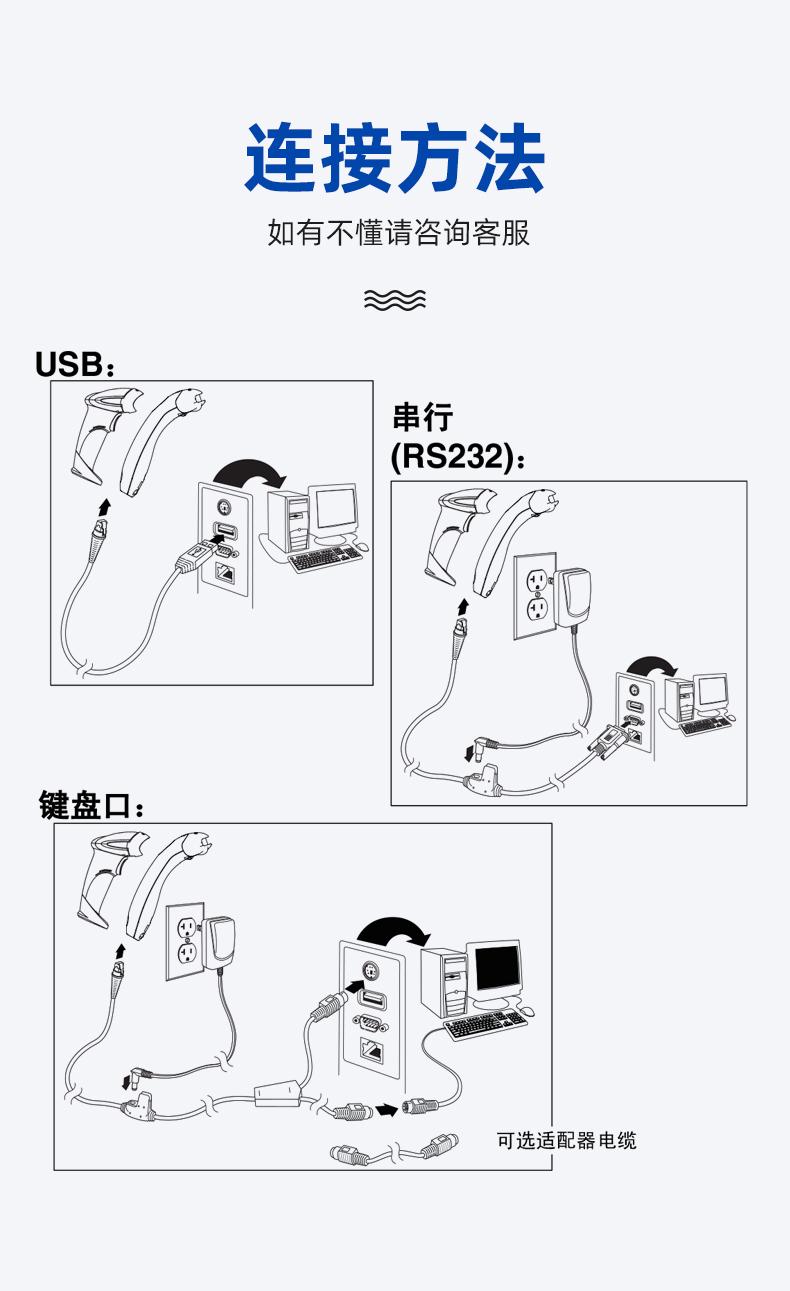 连接方法

如有不懂请咨询客服

USB：

串行
(RS232)：

键盘口：

可选适配器电缆